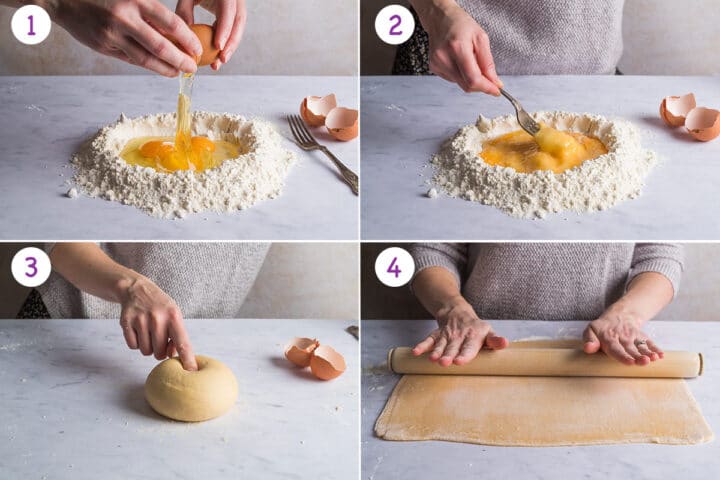 1

2

3

4